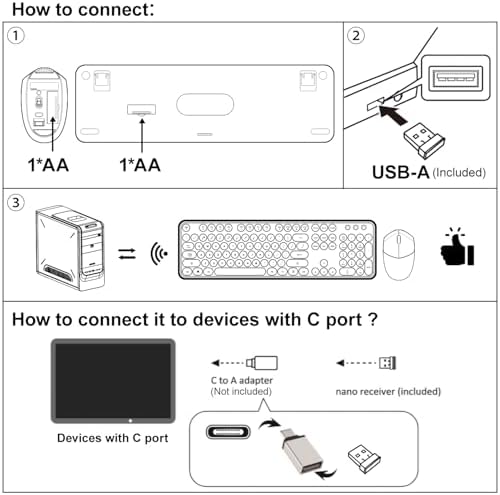 How to connect:

①

1*AA

1*AA

②

USB-A (Included)

③

How to connect it to devices with C port ?

C to A adapter
(Not included)

nano receiver (included)

Devices with C port