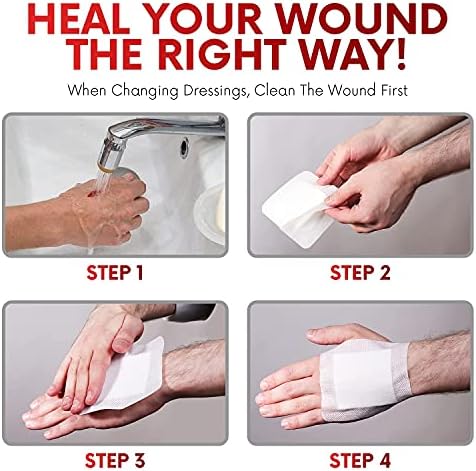 HEAL YOUR WOUND THE RIGHT WAY!

When Changing Dressings, Clean The Wound First

STEP 1

STEP 2

STEP 3

STEP 4